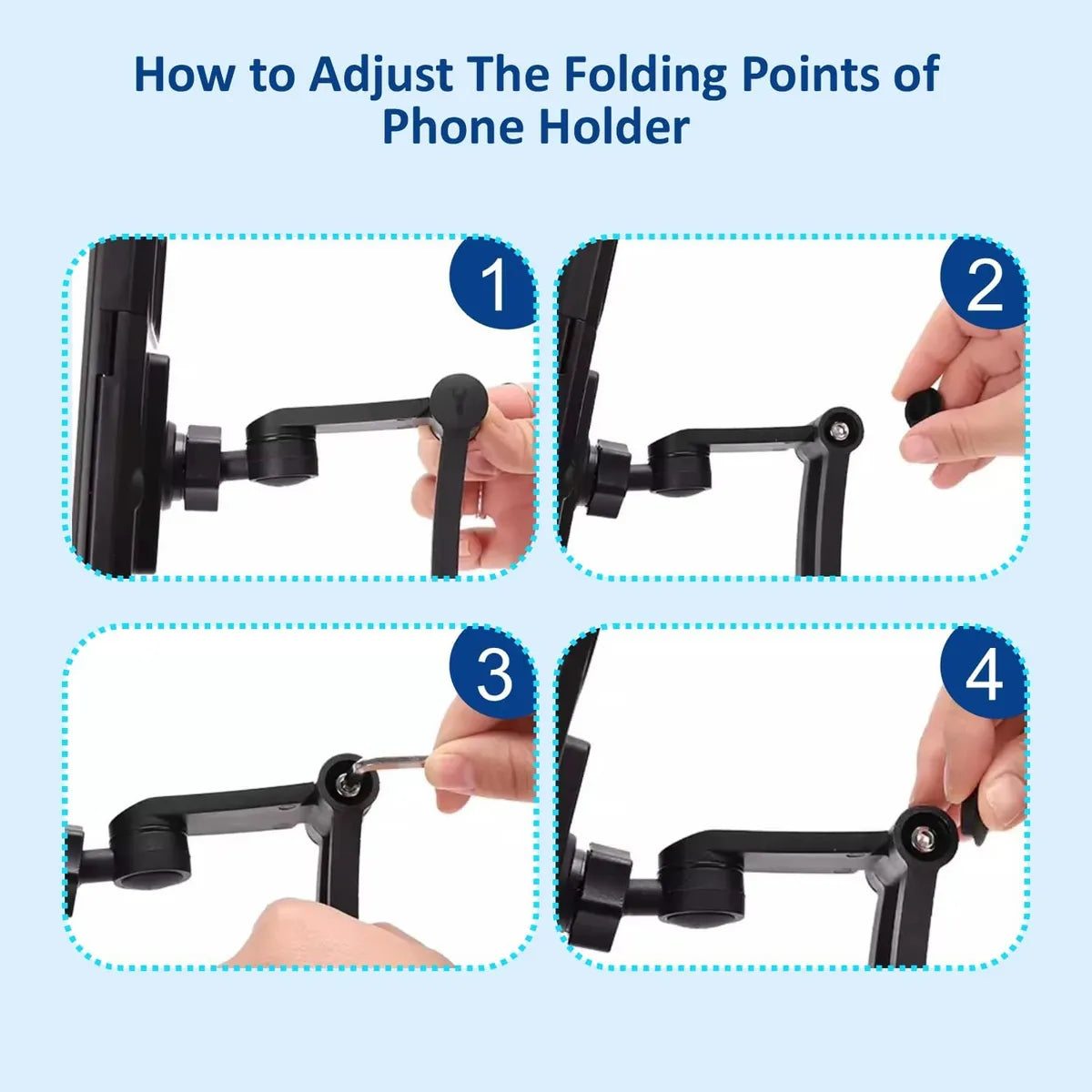 How to Adjust The Folding Points of Phone Holder

1

2

3

4